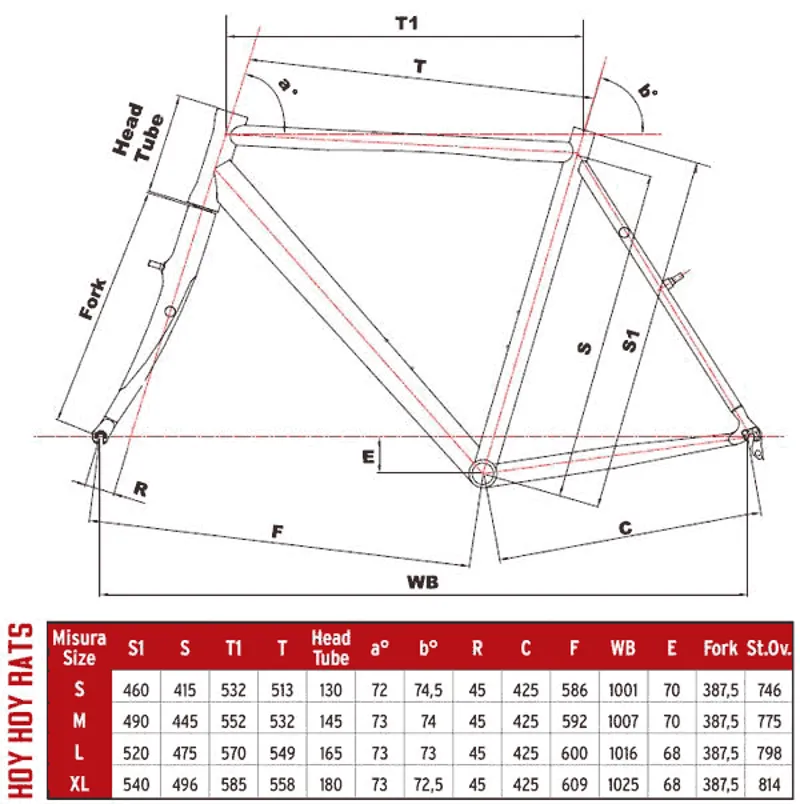 T1

T

a°

b°

Head Tube

Fork

S

S1

E

R

F

C

WB

HOY HOY RATS

| Misura Size | S1 | S | T1 | T | Head Tube | a° | b° | R | C | F | WB | E | Fork | St.Ov. |
|---|---|---|---|---|---|---|---|---|---|---|---|---|---|---|
| S | 460 | 415 | 532 | 513 | 130 | 72 | 74,5 | 45 | 425 | 586 | 1001 | 70 | 387,5 | 746 |
| M | 490 | 445 | 552 | 532 | 145 | 73 | 74 | 45 | 425 | 592 | 1007 | 70 | 387,5 | 775 |
| L | 520 | 475 | 570 | 549 | 165 | 73 | 73 | 45 | 425 | 600 | 1016 | 68 | 387,5 | 798 |
| XL | 540 | 496 | 585 | 558 | 180 | 73 | 72,5 | 45 | 425 | 609 | 1025 | 68 | 387,5 | 814 |